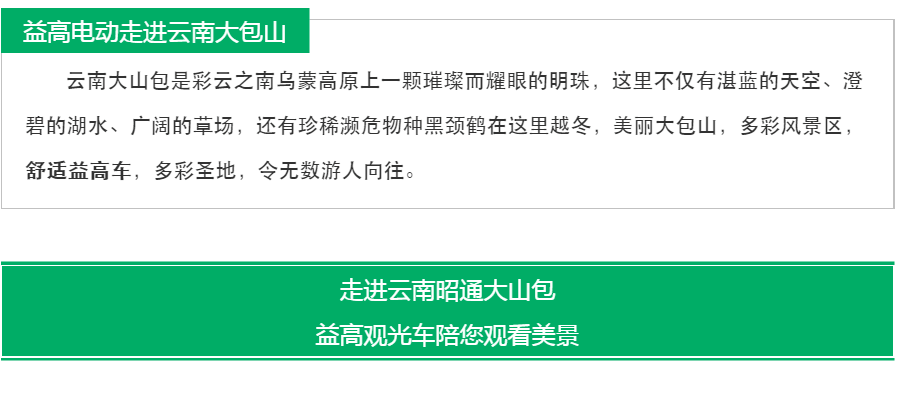 益高电动走进云南大包山

云南大山包是彩云之南乌蒙高原上一颗璀璨而耀眼的明珠，这里不仅有湛蓝的天空、澄碧的湖水、广阔的草场，还有珍稀濒危物种黑颈鹤在这里越冬，美丽大包山，多彩风景区，舒适益高车，多彩圣地，令无数游人向往。

走进云南昭通大山包
益高观光车陪您观看美景